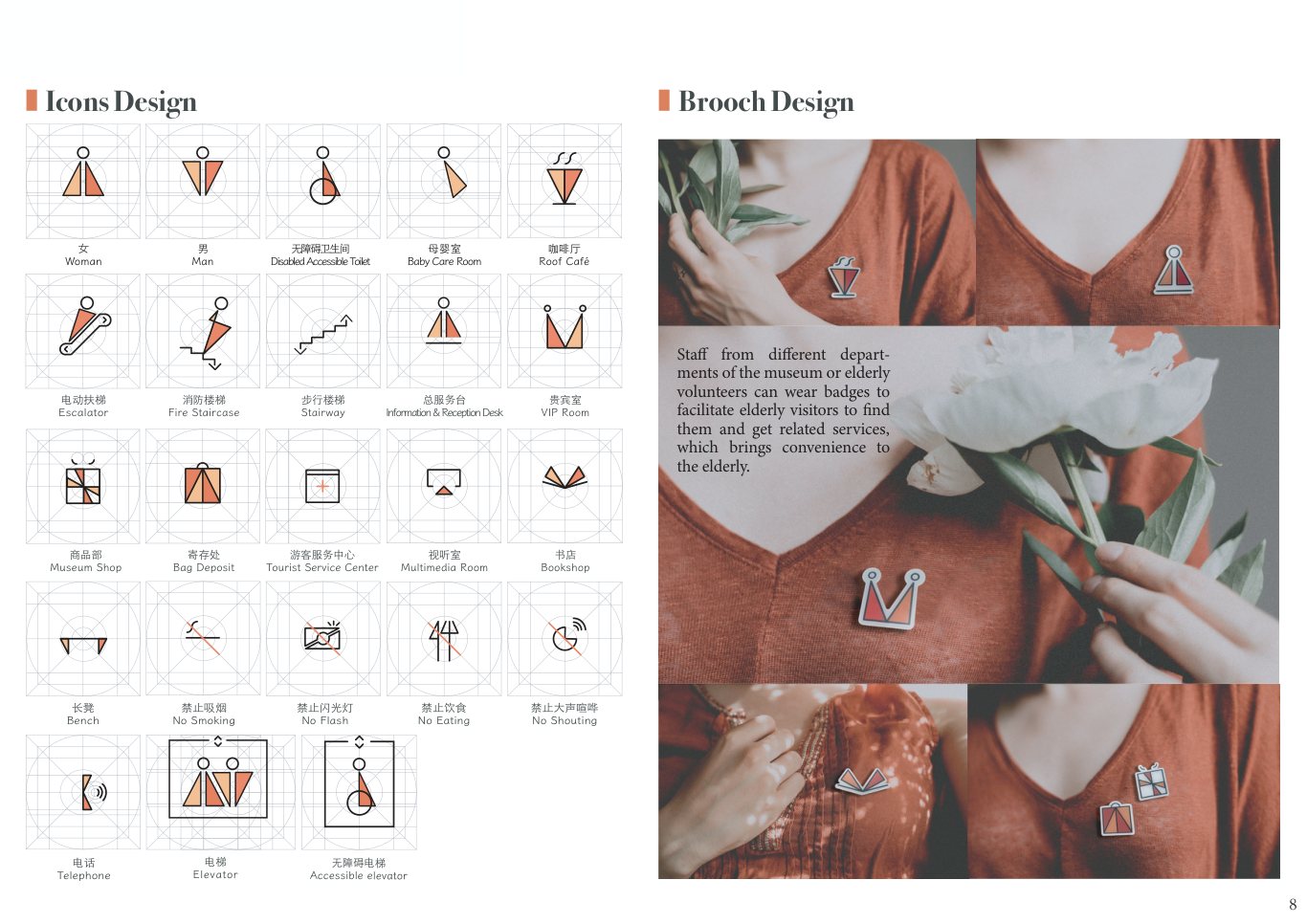 Icons Design

女
Woman

男
Man

无障碍卫生间
Disabled Accessible Toilet

母婴室
Baby Care Room

咖啡厅
Roof Café

电动扶梯
Escalator

消防楼梯
Fire Staircase

步行楼梯
Stairway

总服务台
Information & Reception Desk

贵宾室
VIP Room

商品部
Museum Shop

寄存处
Bag Deposit

游客服务中心
Tourist Service Center

视听室
Multimedia Room

书店
Bookshop

长凳
Bench

禁止吸烟
No Smoking

禁止闪光灯
No Flash

禁止饮食
No Eating

禁止大声喧哗
No Shouting

电话
Telephone

电梯
Elevator

无障碍电梯
Accessible elevator

Brooch Design

Staff from different departments of the museum or elderly volunteers can wear badges to facilitate elderly visitors to find them and get related services, which brings convenience to the elderly.

8